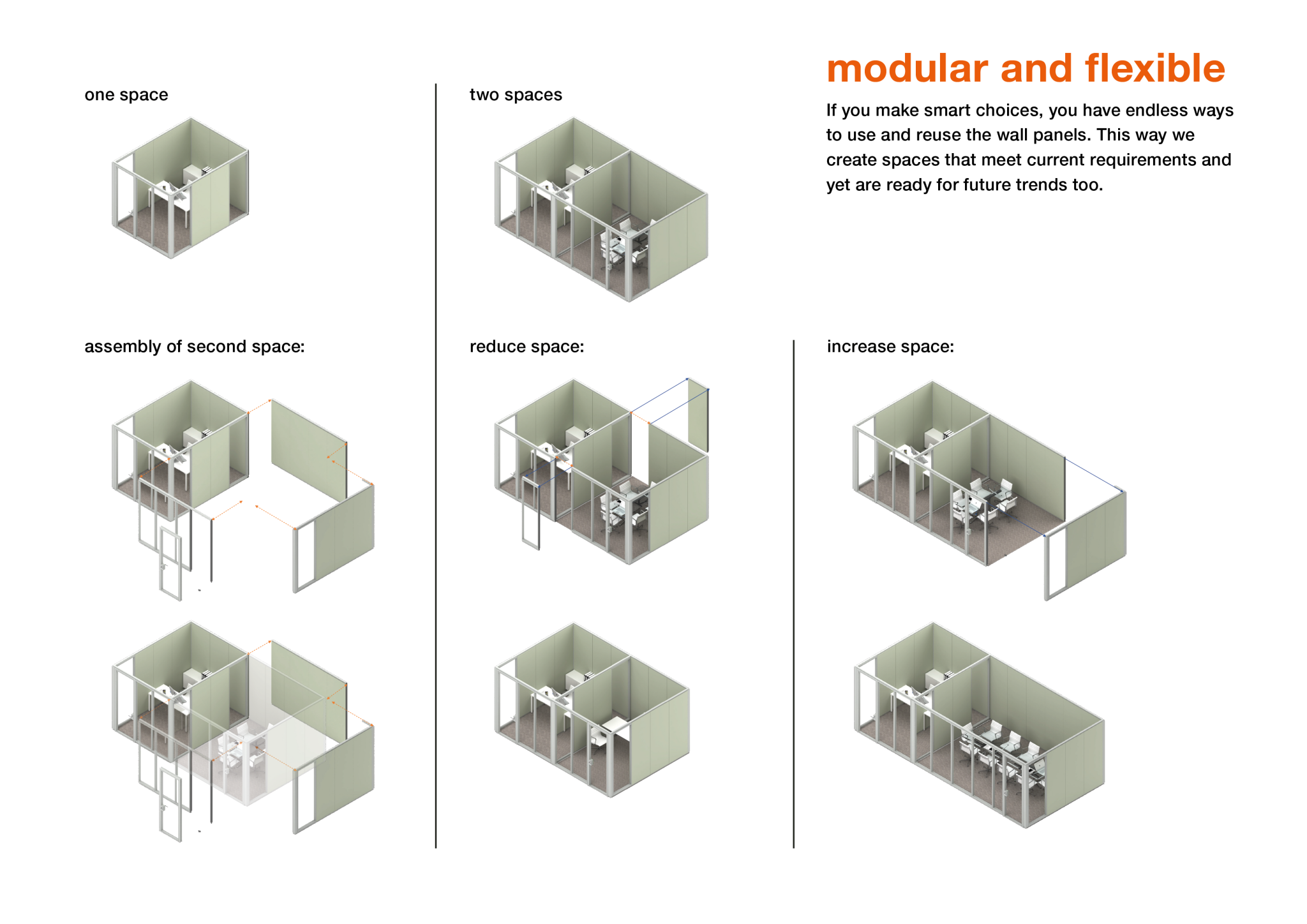 modular and flexible

If you make smart choices, you have endless ways to use and reuse the wall panels. This way we create spaces that meet current requirements and yet are ready for future trends too.

one space

two spaces

assembly of second space:

reduce space:

increase space: